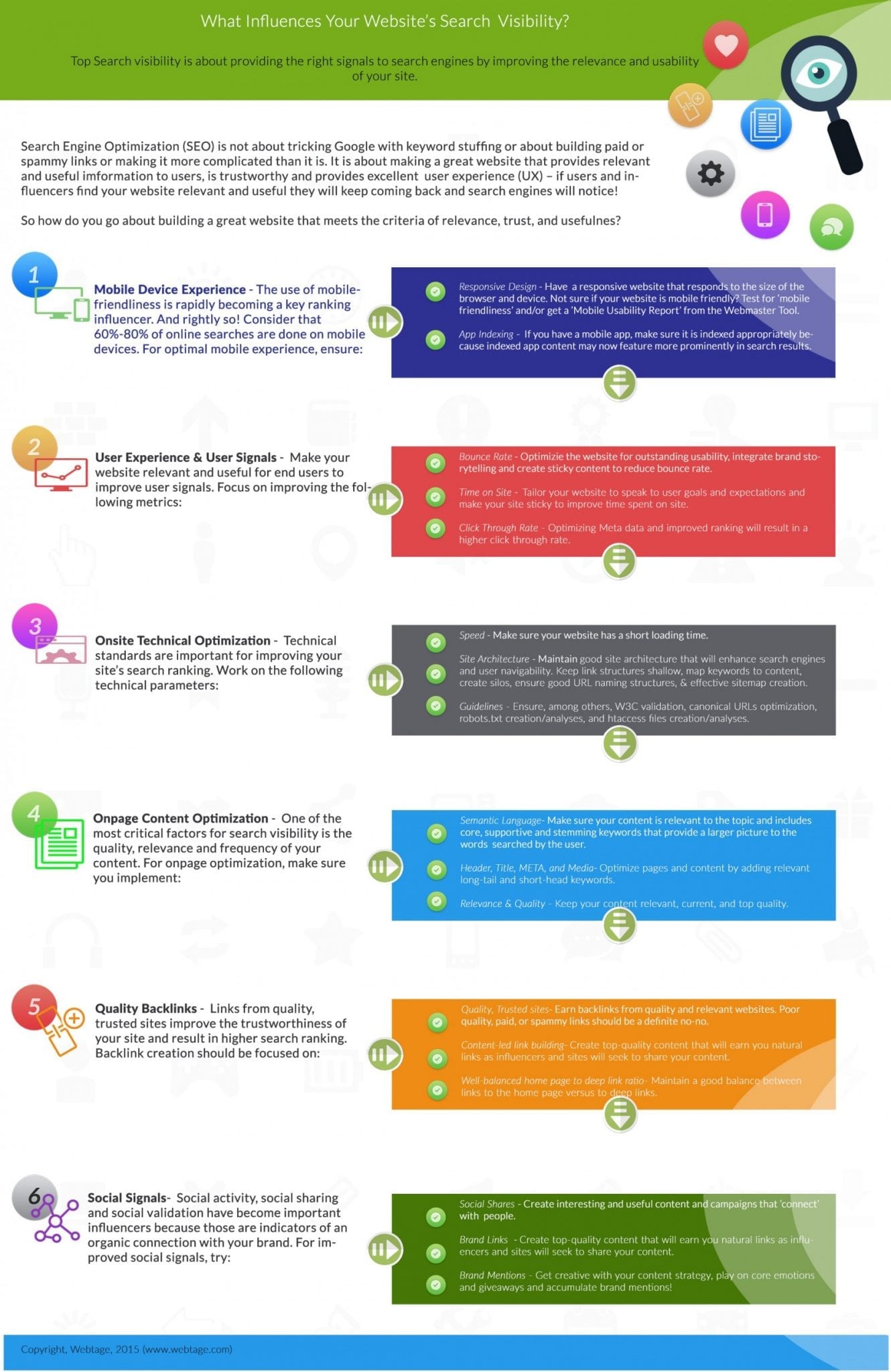 What Influences Your Website's Search Visibility?

Top Search visibility is about providing the right signals to search engines by improving the relevance and usability of your site.

Search Engine Optimization (SEO) is not about tricking Google with keyword stuffing or about building paid or spammy links or making it more complicated than it is. It is about making a great website that provides relevant and useful information to users, is trustworthy and provides excellent user experience (UX) – if users and influencers find your website relevant and useful they will keep coming back and search engines will notice!

So how do you go about building a great website that meets the criteria of relevance, trust, and usefulnes?

1

Mobile Device Experience - The use of mobile-friendliness is rapidly becoming a key ranking influencer. And rightly so! Consider that 60%-80% of online searches are done on mobile devices. For optimal mobile experience, ensure:

Responsive Design - Have a responsive website that responds to the size of the browser and device. Not sure if your website is mobile friendly? Test for 'mobile friendliness' and/or get a 'Mobile Usability Report' from the Webmaster Tool.

App Indexing - If you have a mobile app, make sure it is indexed appropriately because indexed app content may now feature more prominently in search results.

2

User Experience & User Signals - Make your website relevant and useful for end users to improve user signals. Focus on improving the following metrics:

Bounce Rate - Optimizie the website for outstanding usability, integrate brand storytelling and create sticky content to reduce bounce rate.

Time on Site - Tailor your website to speak to user goals and expectations and make your site sticky to improve time spent on site.

Click Through Rate - Optimizing Meta data and improved ranking will result in a higher click through rate.

3

Onsite Technical Optimization - Technical standards are important for improving your site's search ranking. Work on the following technical parameters:

Speed - Make sure your website has a short loading time.

Site Architecture - Maintain good site architecture that will enhance search engines and user navigability. Keep link structures shallow, map keywords to content, create silos, ensure good URL naming structures, & effective sitemap creation.

Guidelines - Ensure, among others, W3C validation, canonical URLs optimization, robots.txt creation/analyses, and htaccess files creation/analyses.

4

Onpage Content Optimization - One of the most critical factors for search visibility is the quality, relevance and frequency of your content. For onpage optimization, make sure you implement:

Semantic Language- Make sure your content is relevant to the topic and includes core, supportive and stemming keywords that provide a larger picture to the words searched by the user.

Header, Title, META, and Media- Optimize pages and content by adding relevant long-tail and short-head keywords.

Relevance & Quality - Keep your content relevant, current, and top quality.

5

Quality Backlinks - Links from quality, trusted sites improve the trustworthiness of your site and result in higher search ranking. Backlink creation should be focused on:

Quality, Trusted sites- Earn backlinks from quality and relevant websites. Poor quality, paid, or spammy links should be a definite no-no.

Content-led link building- Create top-quality content that will earn you natural links as influencers and sites will seek to share your content.

Well-balanced home page to deep link ratio- Maintain a good balance between links to the home page versus to deep links.

6

Social Signals- Social activity, social sharing and social validation have become important influencers because those are indicators of an organic connection with your brand. For improved social signals, try:

Social Shares - Create interesting and useful content and campaigns that 'connect' with people.

Brand Links - Create top-quality content that will earn you natural links as influencers and sites will seek to share your content.

Brand Mentions - Get creative with your content strategy, play on core emotions and giveaways and accumulate brand mentions!

Copyright, Webtage, 2015 (www.webtage.com)