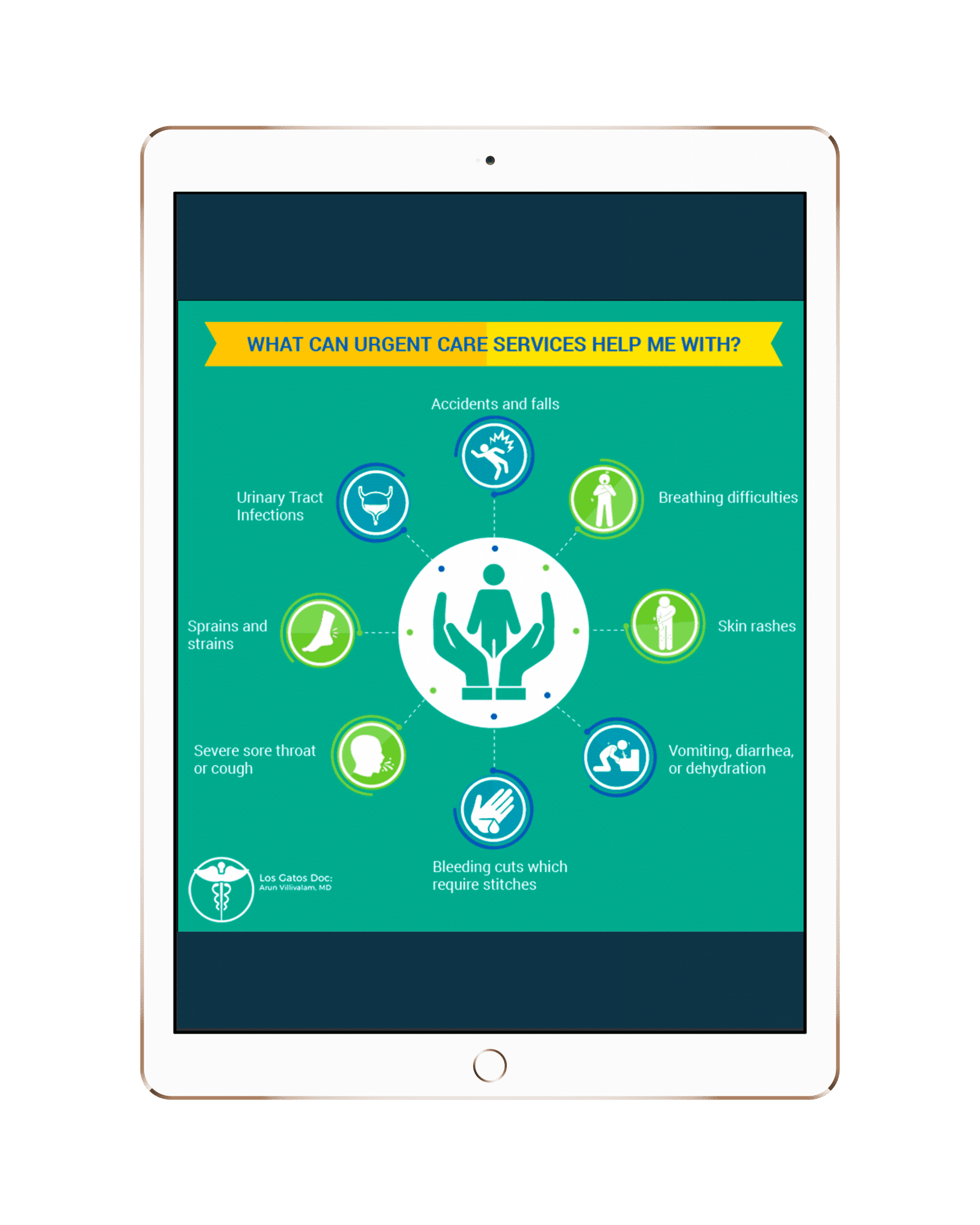 WHAT CAN URGENT CARE SERVICES HELP ME WITH?

Accidents and falls

Urinary Tract Infections

Breathing difficulties

Sprains and strains

Skin rashes

Severe sore throat or cough

Vomiting, diarrhea, or dehydration

Bleeding cuts which require stitches

Los Gatos Doc:
Arun Villivalam, MD