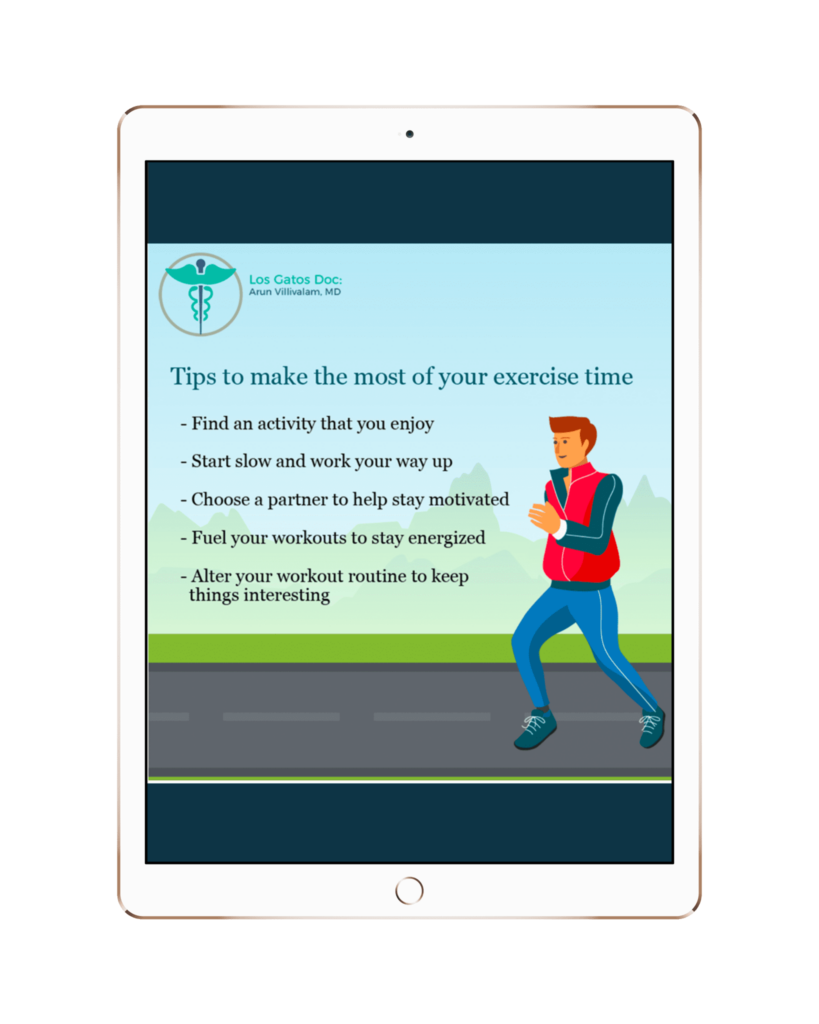 Los Gatos Doc:
Arun Villivalam, MD

Tips to make the most of your exercise time

- Find an activity that you enjoy

- Start slow and work your way up

- Choose a partner to help stay motivated

- Fuel your workouts to stay energized

- Alter your workout routine to keep things interesting