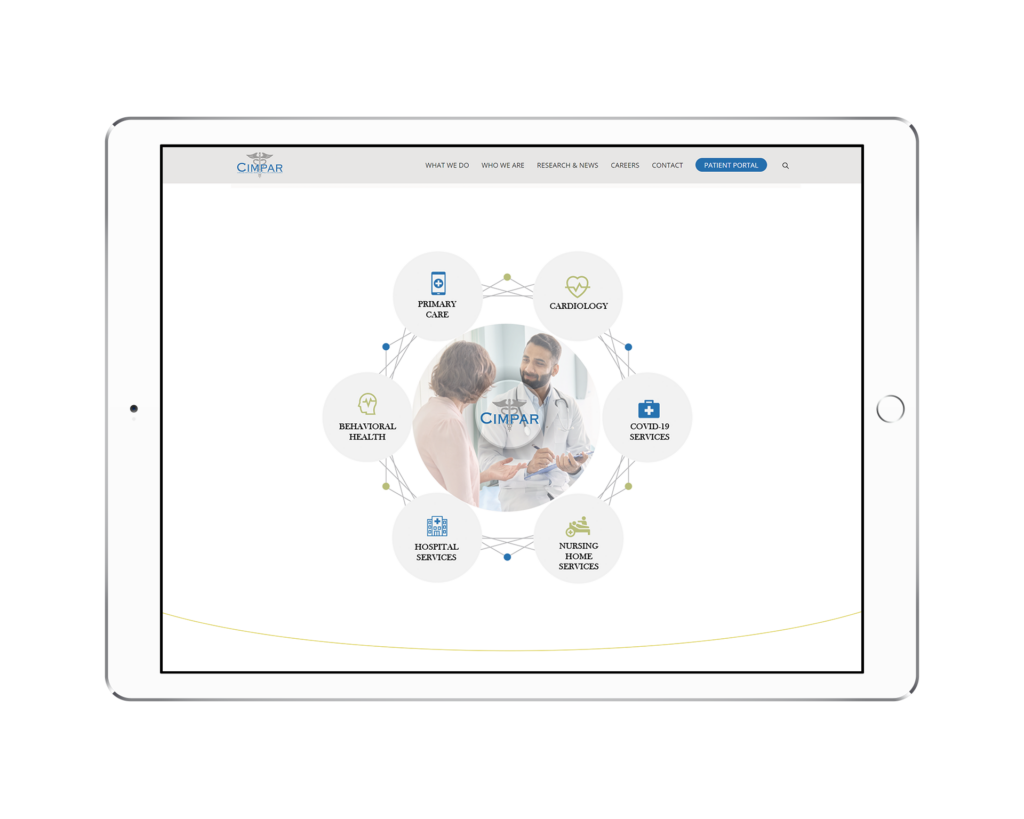 CIMPAR

WHAT WE DO WHO WE ARE RESEARCH & NEWS CAREERS CONTACT PATIENT PORTAL

PRIMARY CARE

CARDIOLOGY

BEHAVIORAL HEALTH

CIMPAR

COVID-19 SERVICES

HOSPITAL SERVICES

NURSING HOME SERVICES